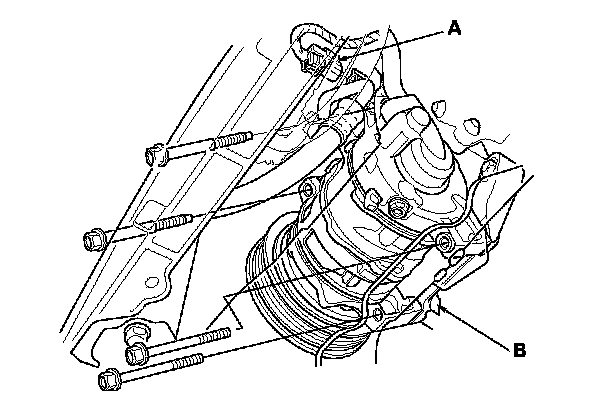 A

B