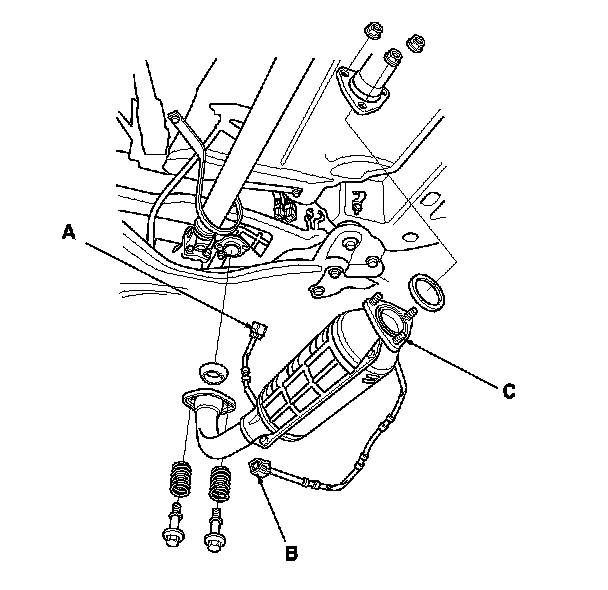 A

C

B