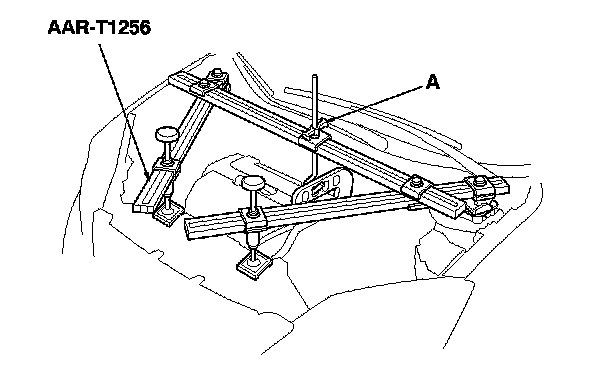 AAR-T1256

A