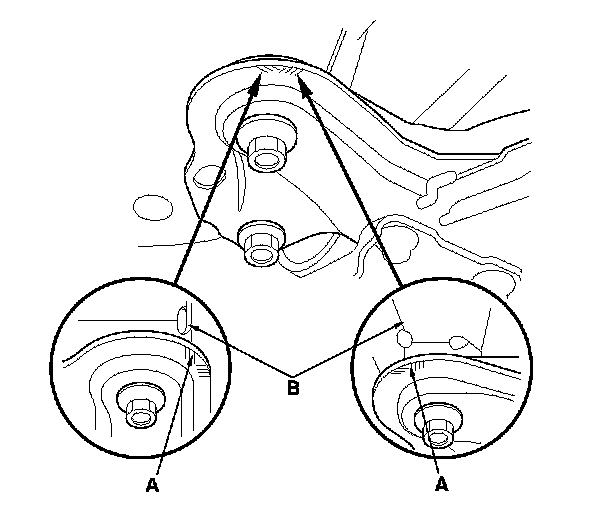 B
A
A