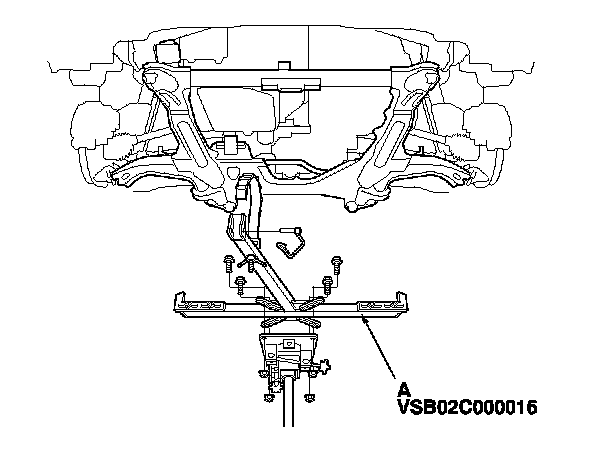 A
VSB02C000016