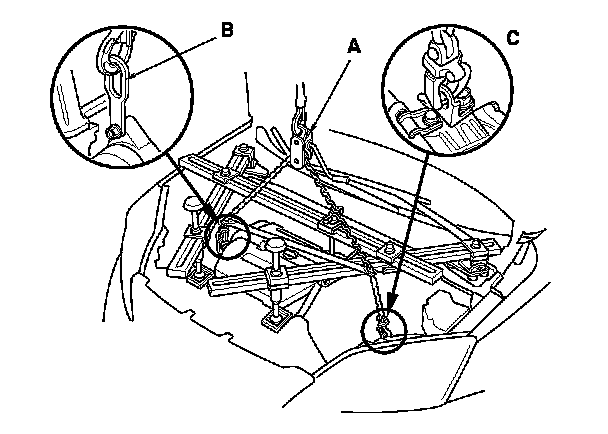 B
A
C