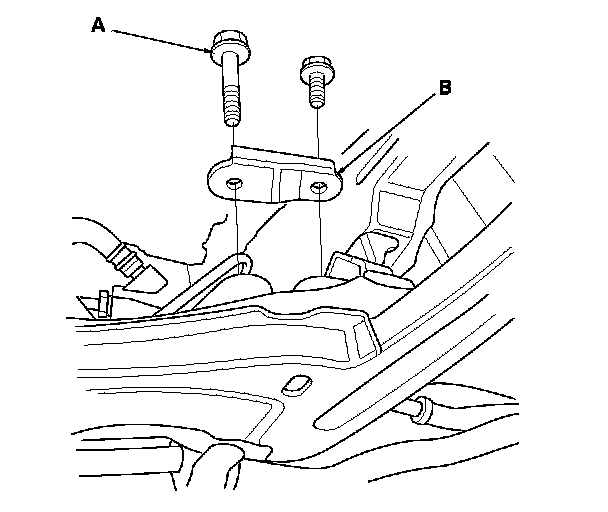 A

B