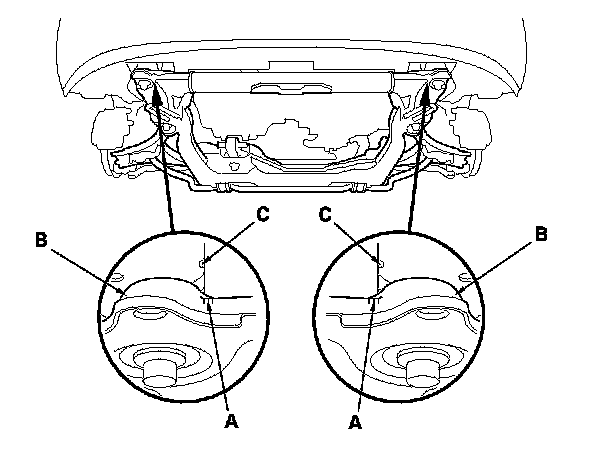 B
C
C
B
A
A