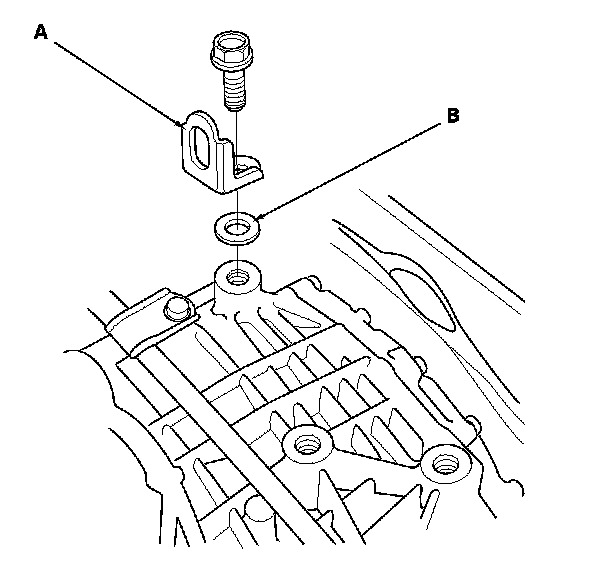 A

B