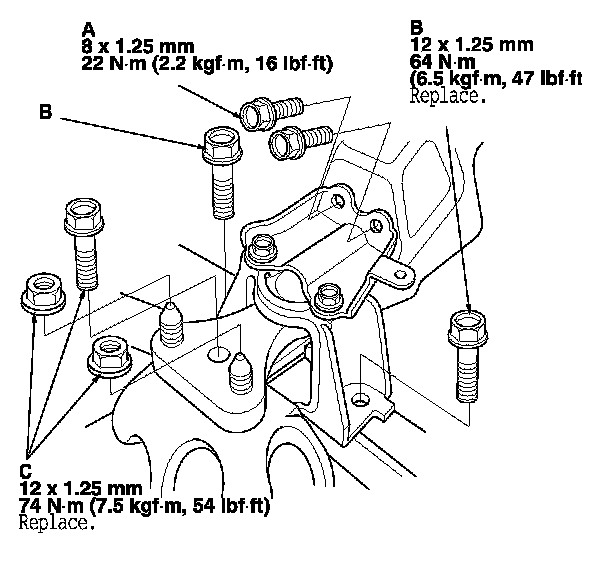 A
8 x 1.25 mm
22 N·m (2.2 kgf·m, 16 lbf·ft)

B
12 x 1.25 mm
64 N·m
(6.5 kgf·m, 47 lbf·ft
Replace.

B

C
12 x 1.25 mm
74 N·m (7.5 kgf·m, 54 lbf·ft)
Replace.