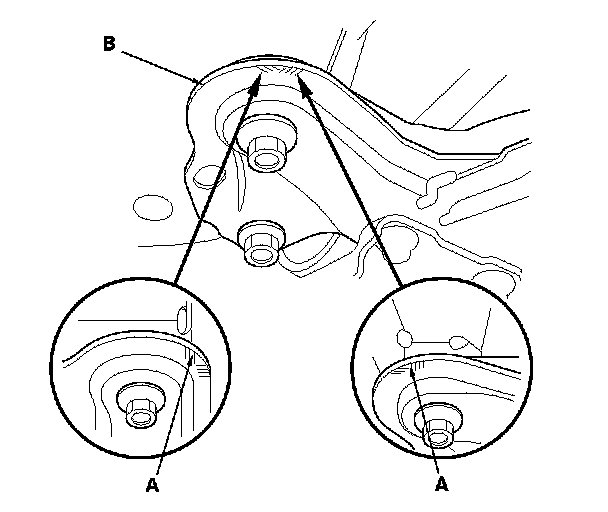 B

A

A