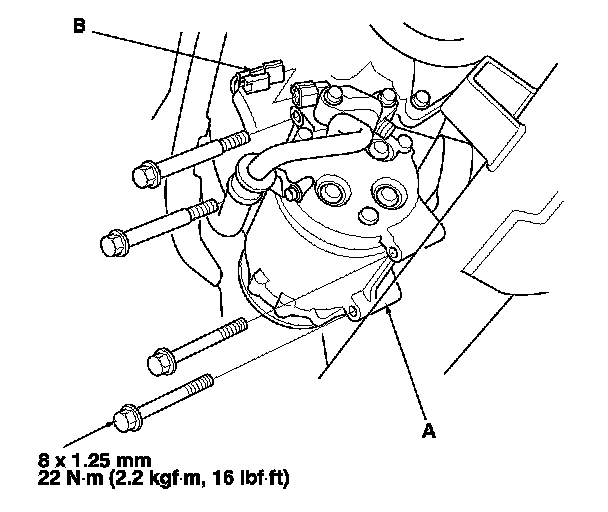 B

A

8 x 1.25 mm
22 N·m (2.2 kgf·m, 16 lbf·ft)