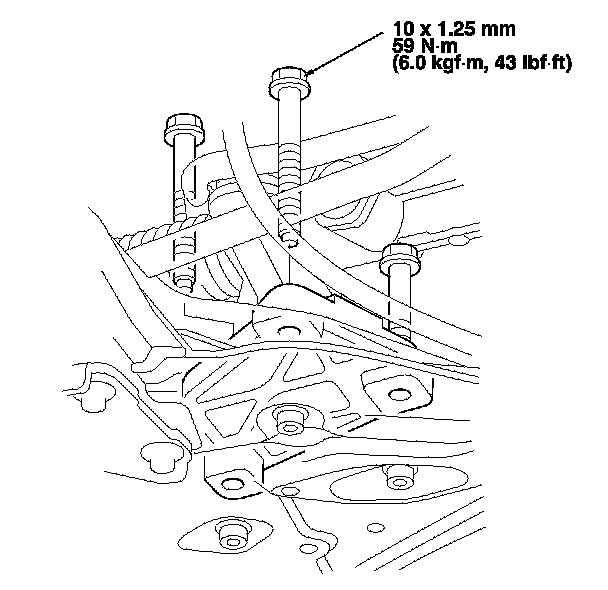 10 x 1.25 mm
59 N·m
(6.0 kgf·m, 43 lbf·ft)