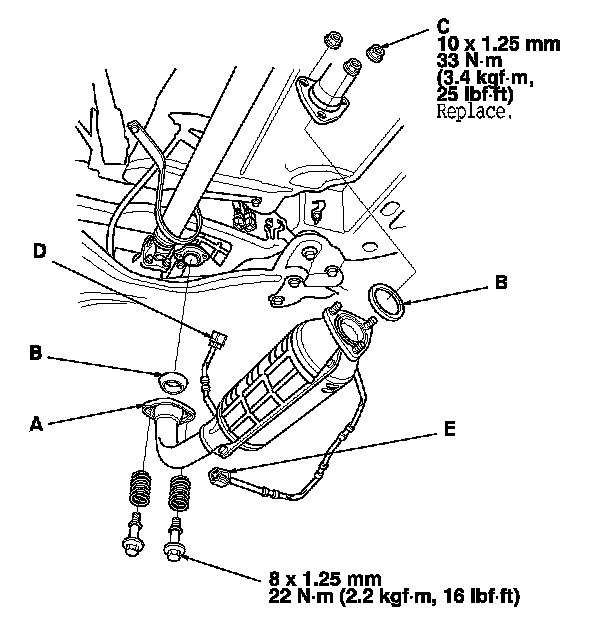 C
10 x 1.25 mm
33 N·m
(3.4 kgf·m,
25 lbf·ft)
Replace.

D

B

B

A

E

8 x 1.25 mm
22 N·m (2.2 kgf·m, 16 lbf·ft)