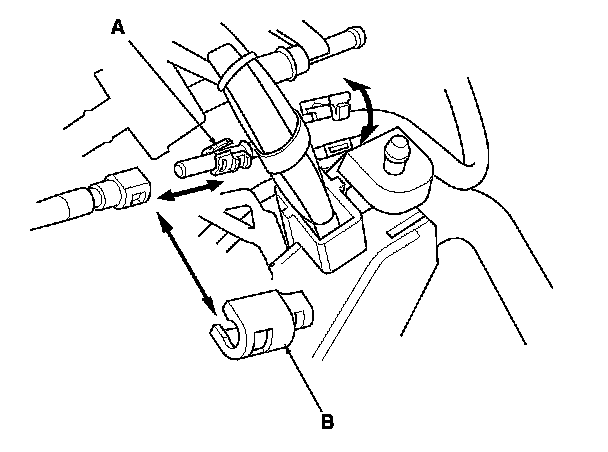 A

B