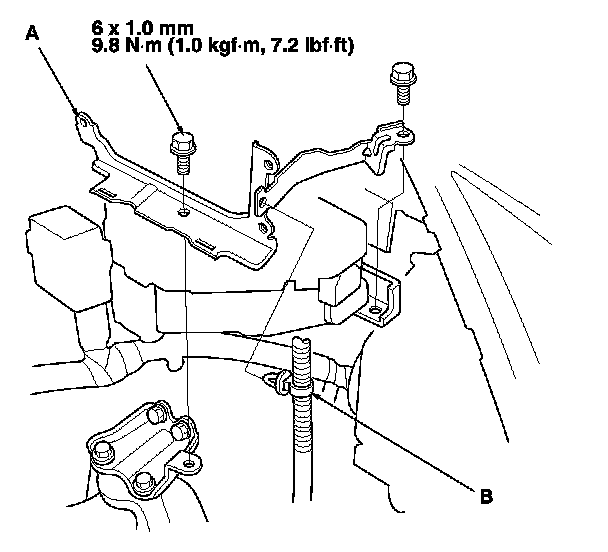 A

6 x 1.0 mm
9.8 N·m (1.0 kgf·m, 7.2 lbf·ft)

B