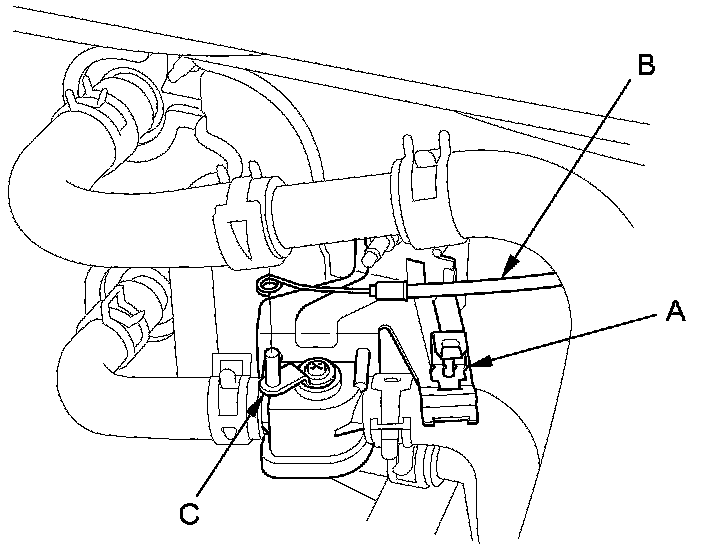 B

A

C