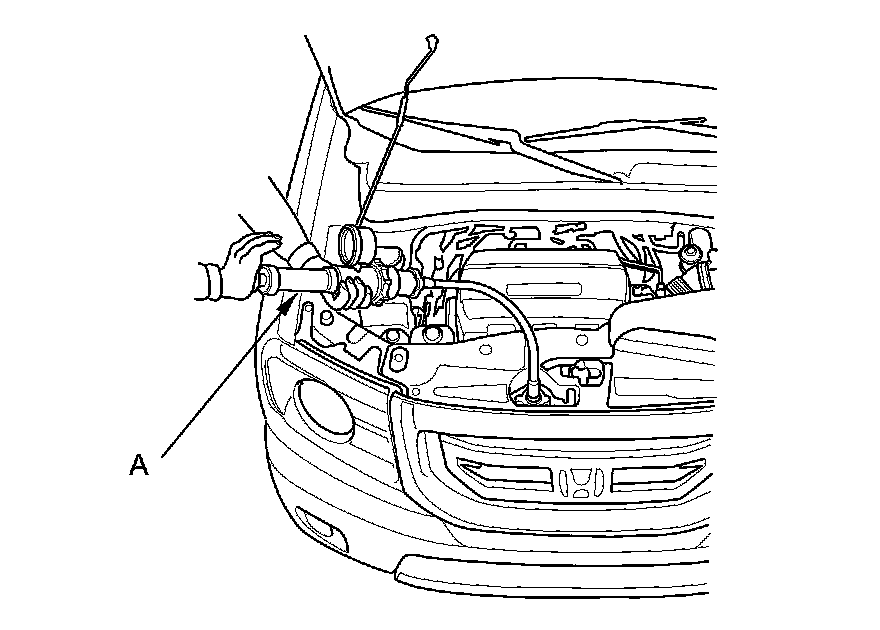 A