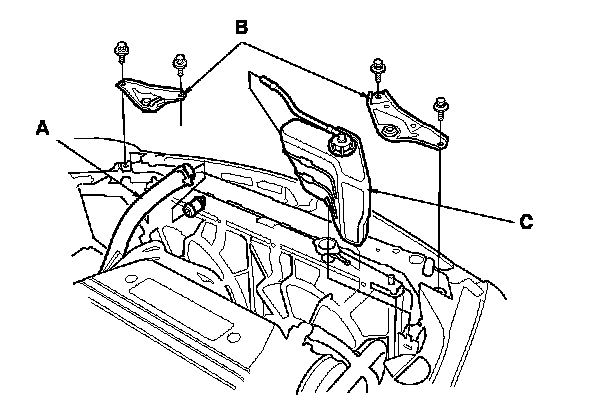 B

A

C