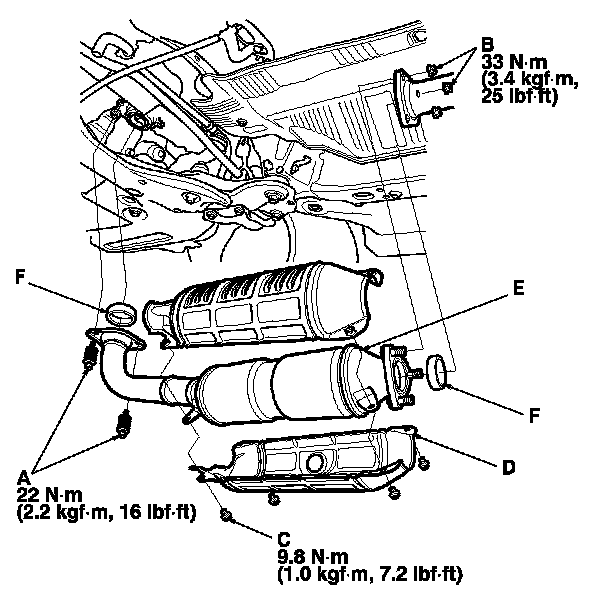 B
33 N·m
(3.4 kgf·m,
25 lbf·ft)

F

E

F

D

A
22 N·m
(2.2 kgf·m, 16 lbf·ft)

C
9.8 N·m
(1.0 kgf·m, 7.2 lbf·ft)