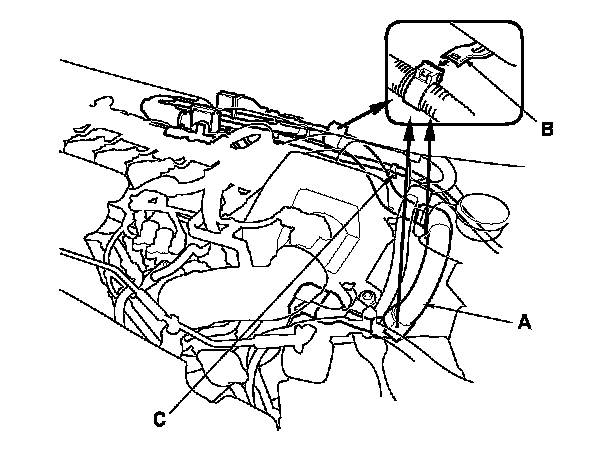 B
A
C