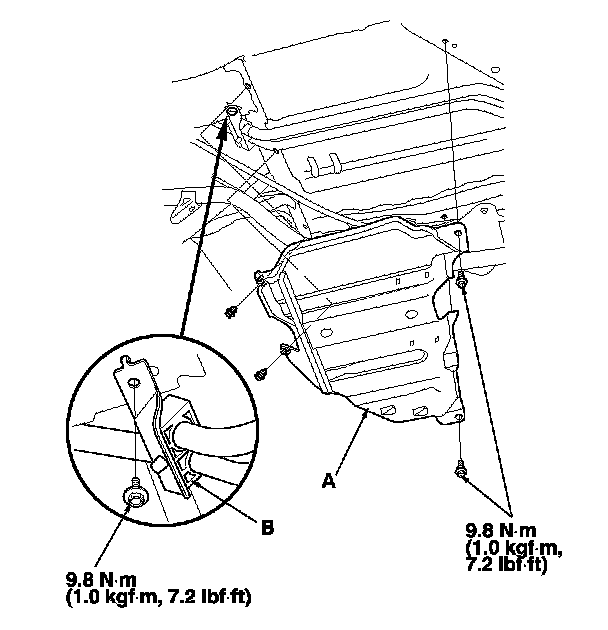 A

B

9.8 N·m
(1.0 kgf·m,
7.2 lbf·ft)

9.8 N·m
(1.0 kgf·m, 7.2 lbf·ft)