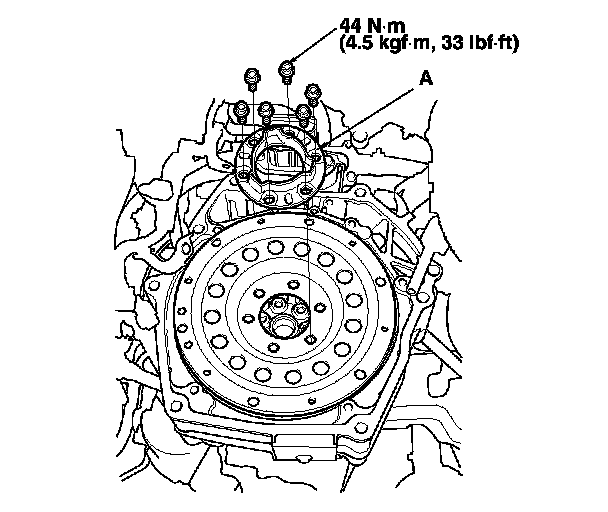 44 N·m
(4.5 kgf·m, 33 lbf·ft)

A