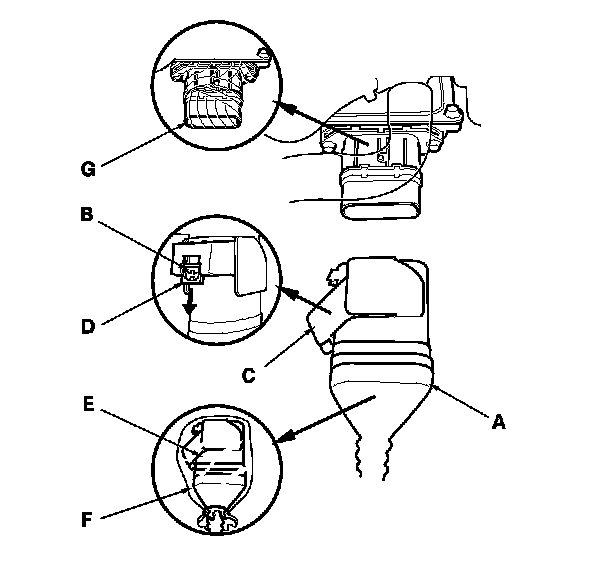 G
B
D
C
E
A
F