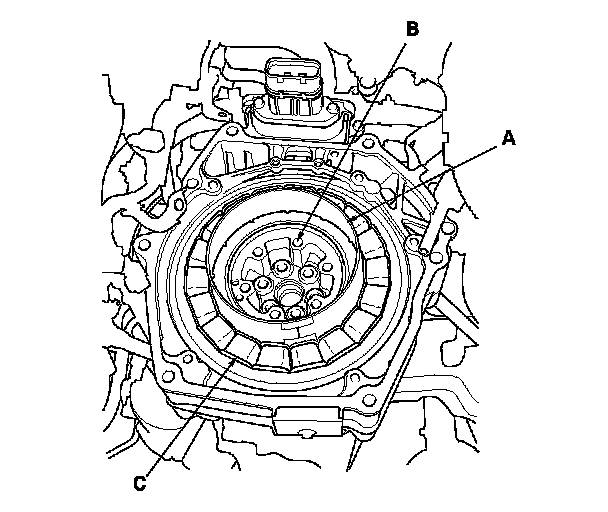 B
A
C