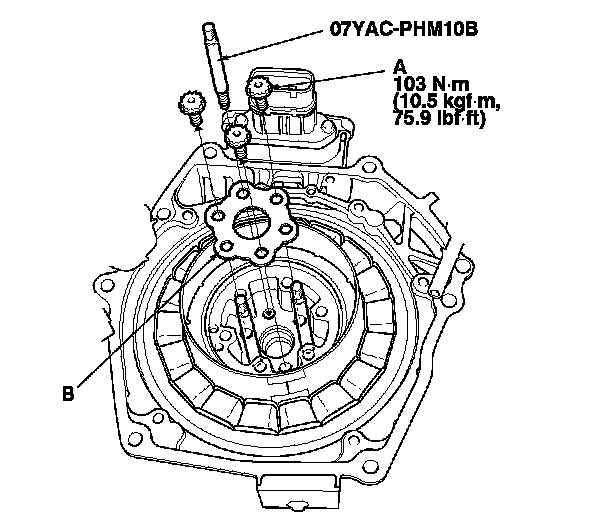 07YAC-PHM10B

A
103 N·m
(10.5 kgf·m,
75.9 lbf·ft)

B