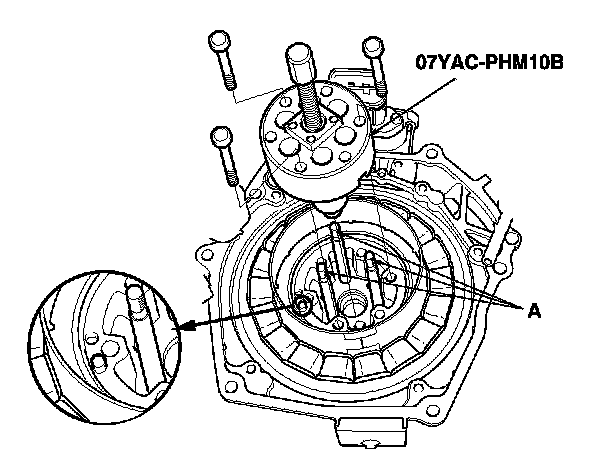 07YAC-PHM10B

A