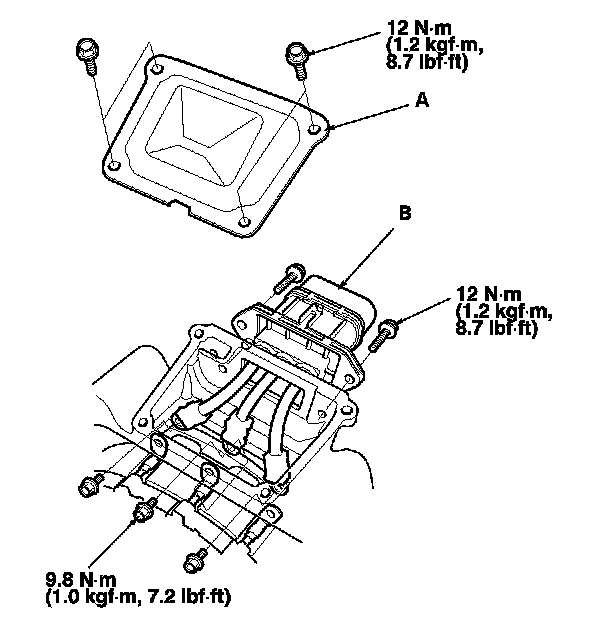 12 N·m
(1.2 kgf·m,
8.7 lbf·ft)

A

B

12 N·m
(1.2 kgf·m,
8.7 lbf·ft)

9.8 N·m
(1.0 kgf·m, 7.2 lbf·ft)