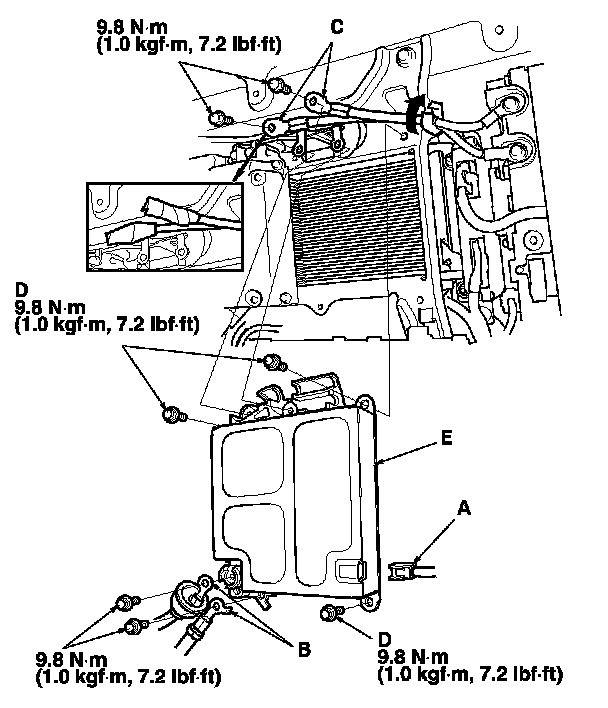 9.8 N·m
(1.0 kgf·m, 7.2 lbf·ft)

C

D
9.8 N·m
(1.0 kgf·m, 7.2 lbf·ft)

E

A

9.8 N·m
(1.0 kgf·m, 7.2 lbf·ft)

B

D
9.8 N·m
(1.0 kgf·m, 7.2 lbf·ft)