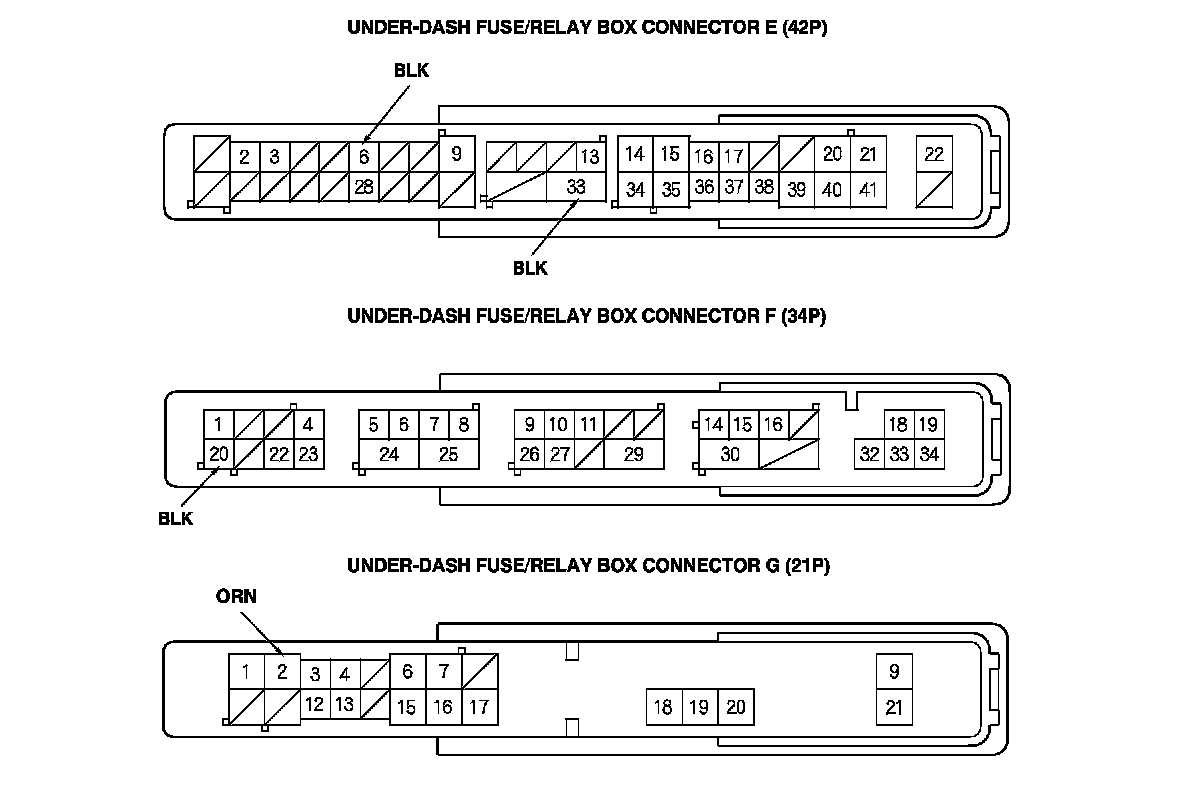 UNDER-DASH FUSE/RELAY BOX CONNECTOR E (42P)

BLK

2 3 6 9 13 14 15 16 17 20 21 22

28 33 34 35 36 37 38 39 40 41

BLK

UNDER-DASH FUSE/RELAY BOX CONNECTOR F (34P)

1 4 5 6 7 8 9 10 11 14 15 16 18 19

20 22 23 24 25 26 27 29 30 32 33 34

BLK

UNDER-DASH FUSE/RELAY BOX CONNECTOR G (21P)

ORN

1 2 3 4 6 7 9

12 13 15 16 17 18 19 20 21