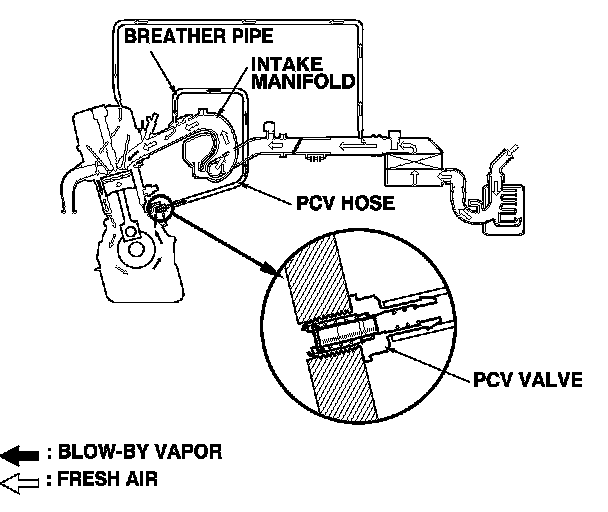 BREATHER PIPE
INTAKE MANIFOLD
PCV HOSE
PCV VALVE
: BLOW-BY VAPOR
: FRESH AIR