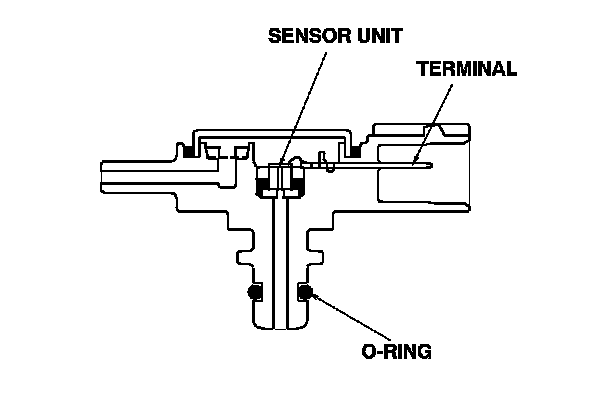 SENSOR UNIT
TERMINAL
O-RING