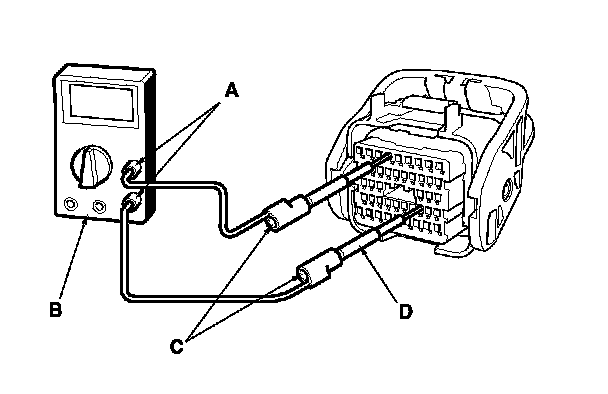 A
B
C
D