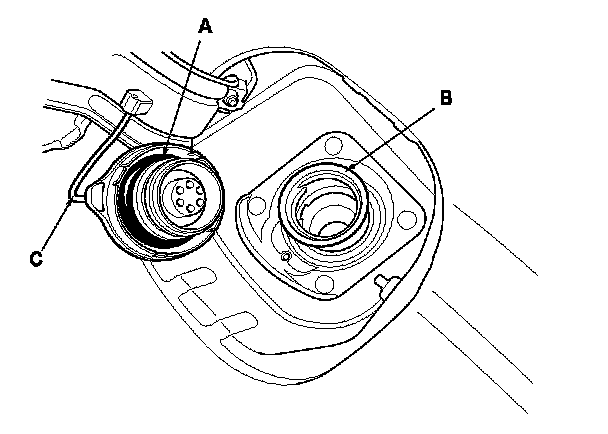 A
B
C