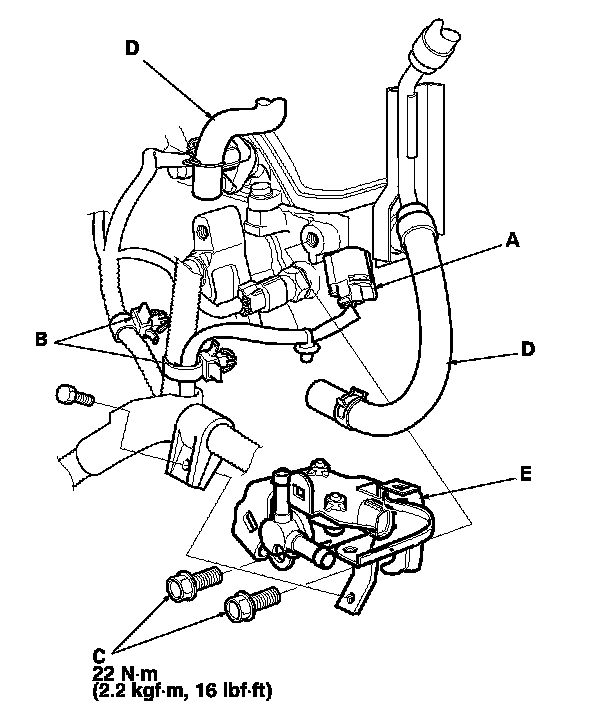 D

A

B

D

E

C
22 N·m
(2.2 kgf·m, 16 lbf·ft)