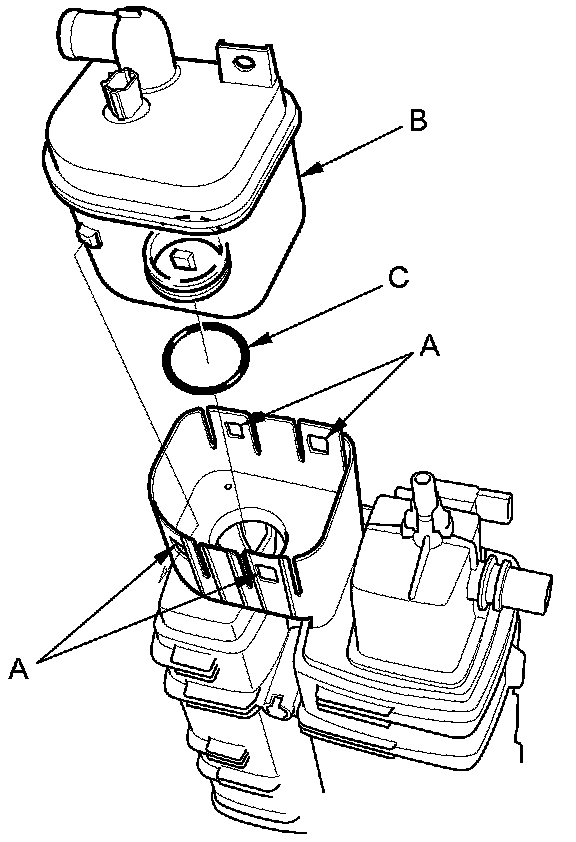 B

C

A

A