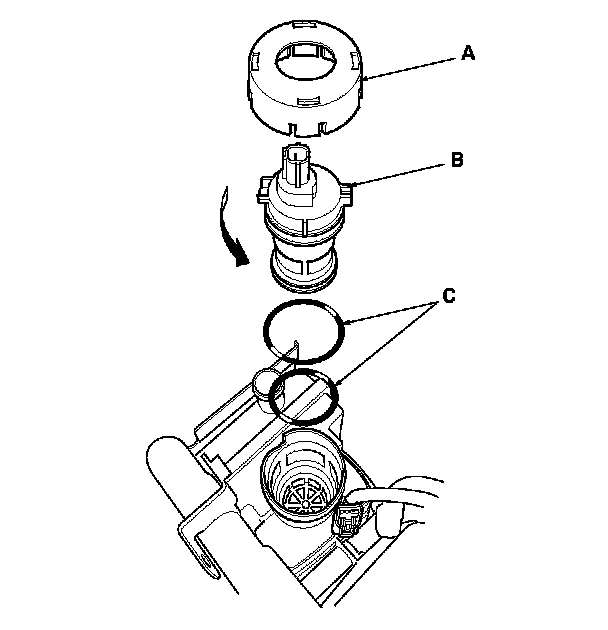 A

B

C