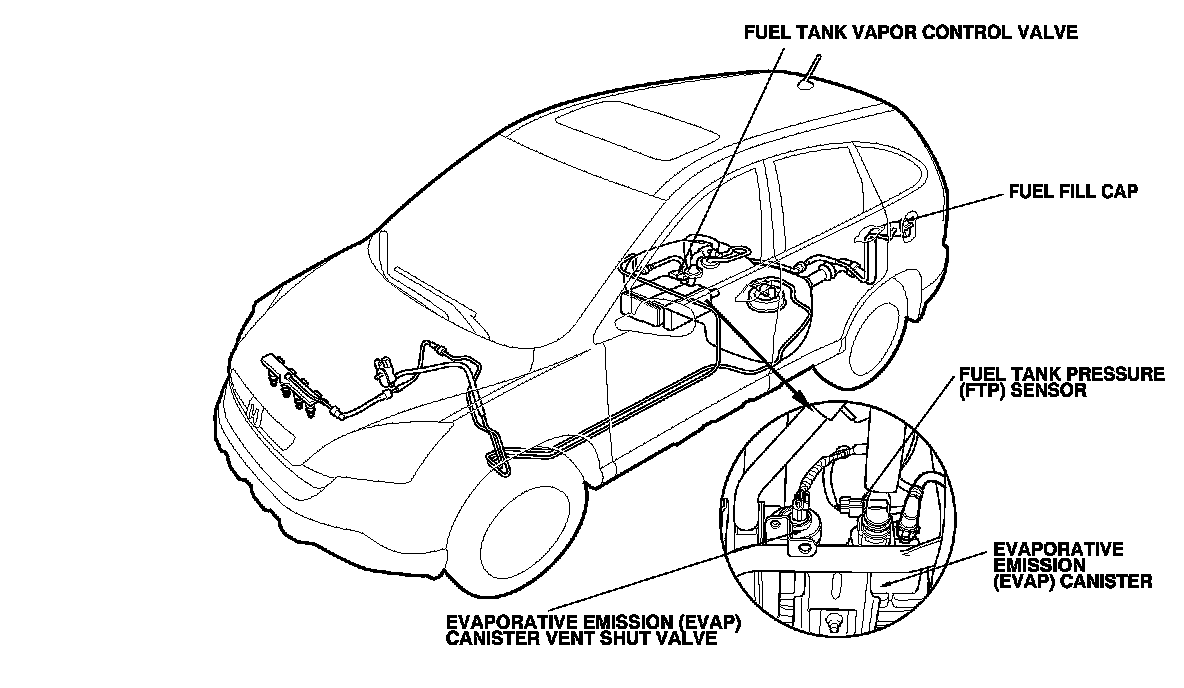 FUEL TANK VAPOR CONTROL VALVE

FUEL FILL CAP

FUEL TANK PRESSURE (FTP) SENSOR

EVAPORATIVE EMISSION (EVAP) CANISTER

EVAPORATIVE EMISSION (EVAP) CANISTER VENT SHUT VALVE