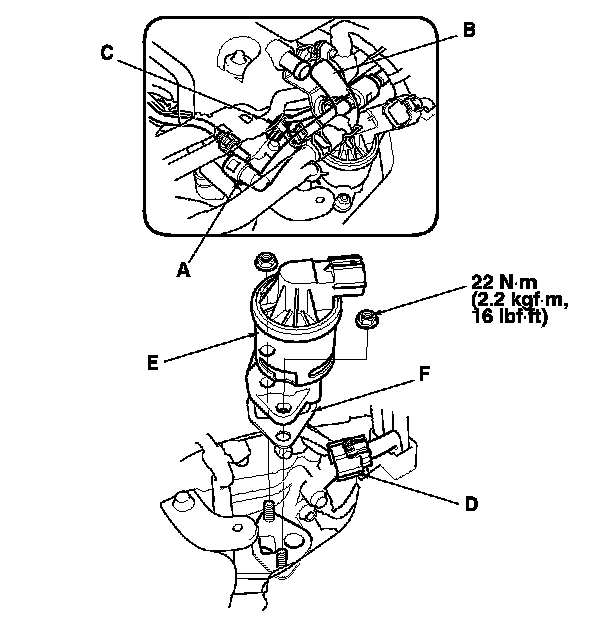 C

B

A

22 N·m (2.2 kgf·m, 16 lbf·ft)

E

F

D