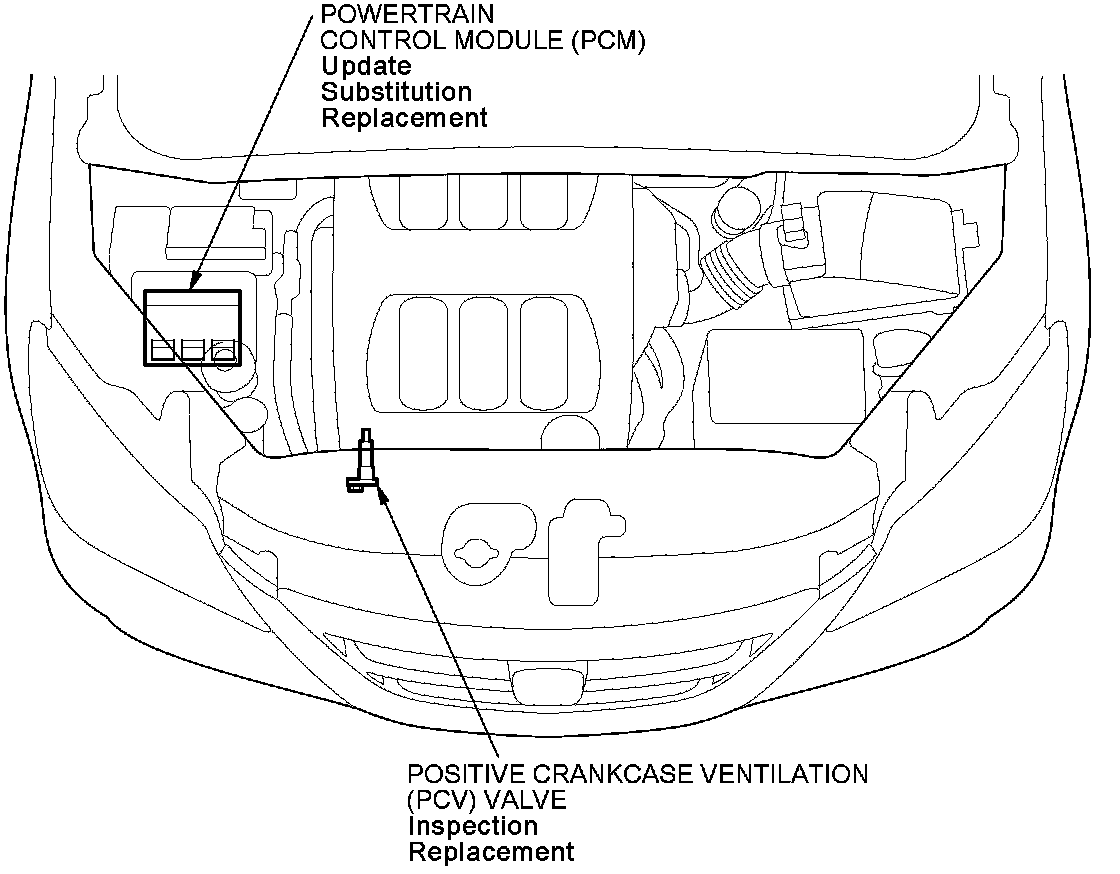 POWERTRAIN
CONTROL MODULE (PCM)
Update
Substitution
Replacement

POSITIVE CRANKCASE VENTILATION
(PCV) VALVE
Inspection
Replacement