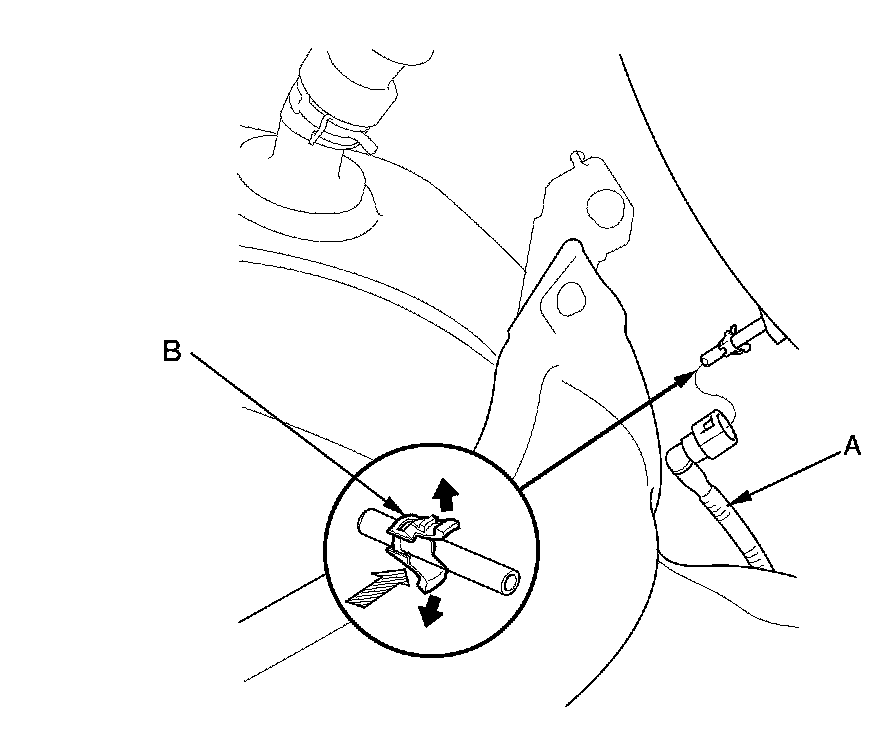 B
A