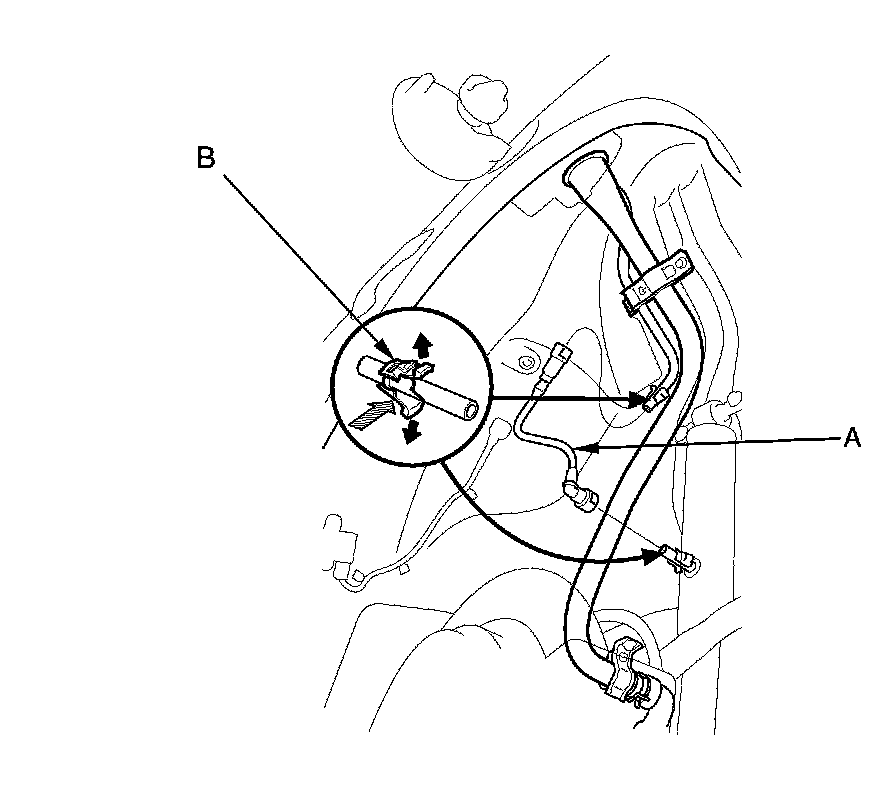 B

A