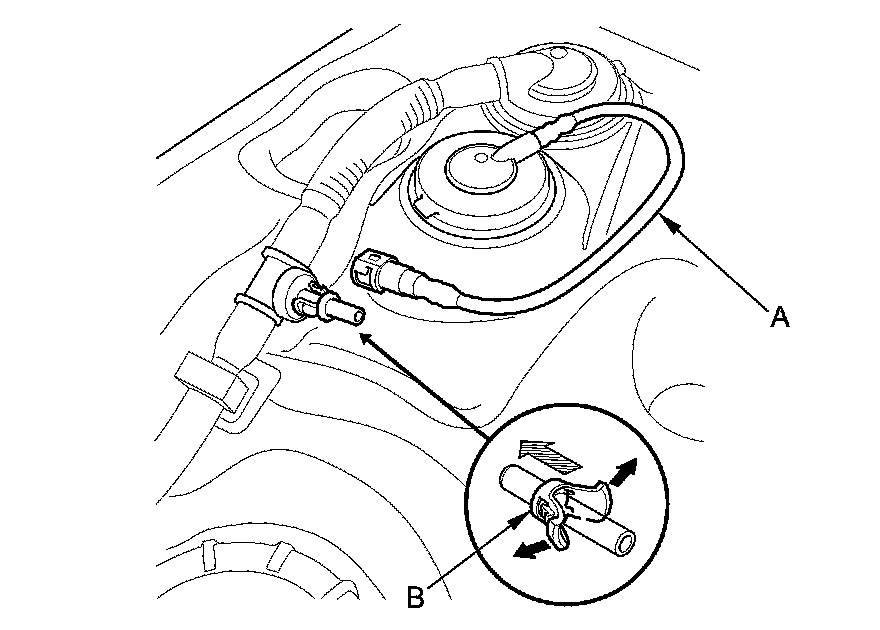 A

B