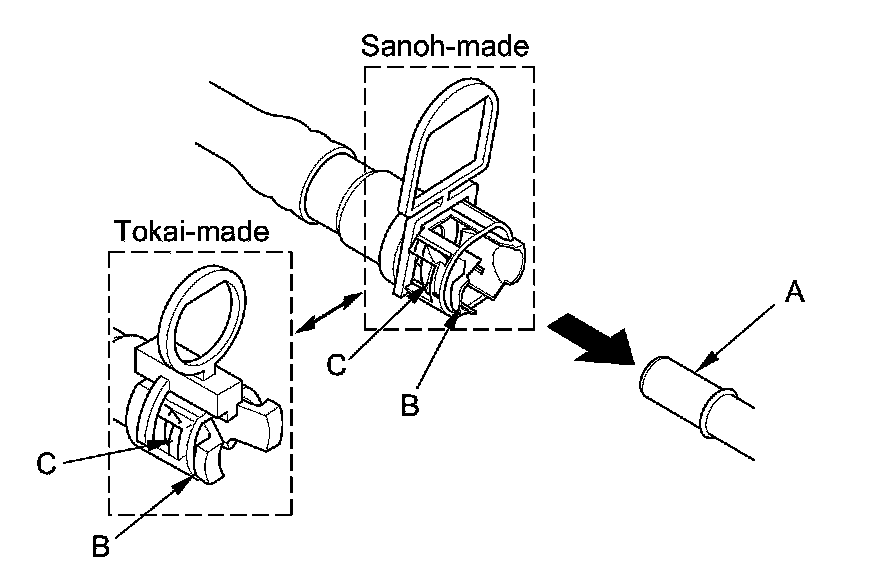 Sanoh-made

Tokai-made

A

C

B

C

B