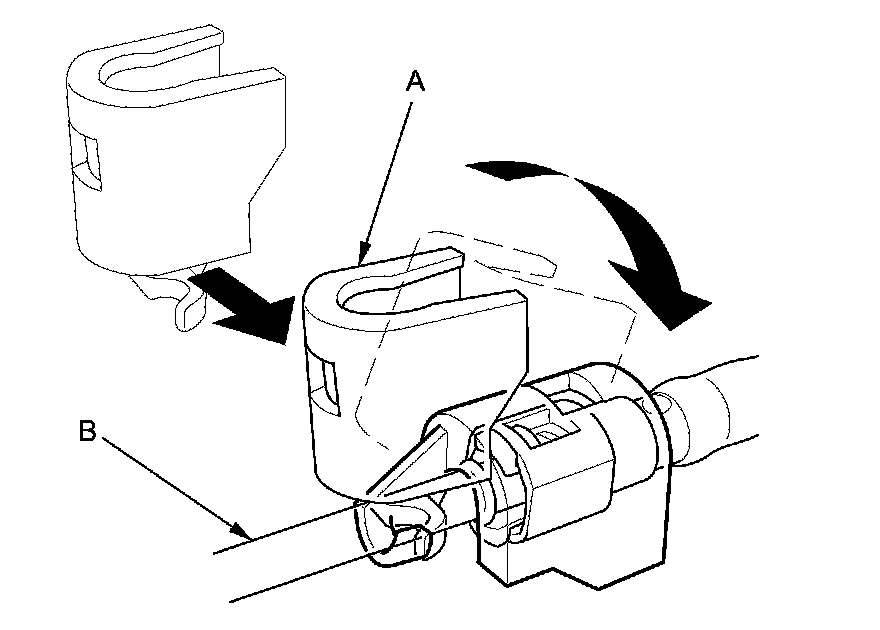 A

B