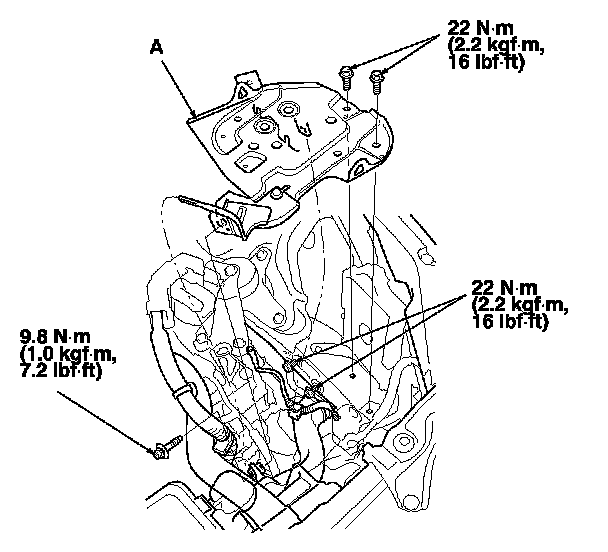 A

22 N·m
(2.2 kgf·m,
16 lbf·ft)

22 N·m
(2.2 kgf·m,
16 lbf·ft)

9.8 N·m
(1.0 kgf·m,
7.2 lbf·ft)