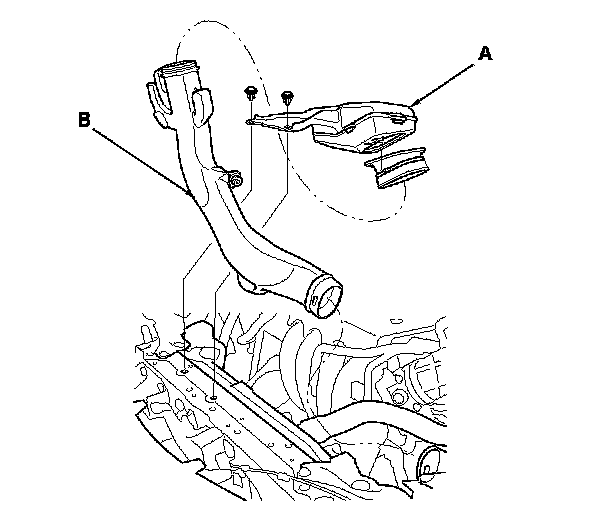 A
B