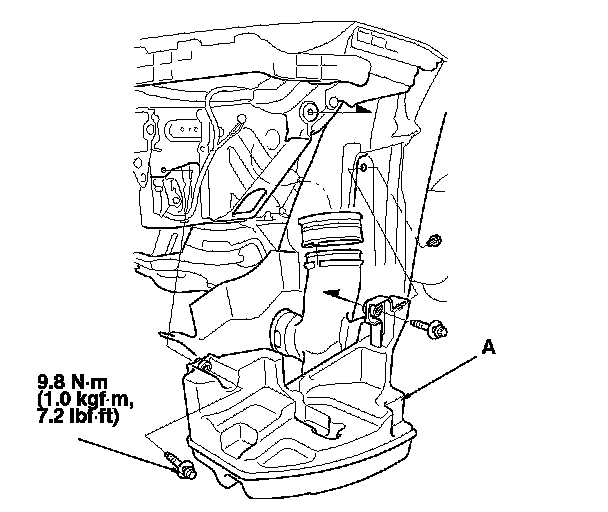 A

9.8 N·m
(1.0 kgf·m,
7.2 lbf·ft)