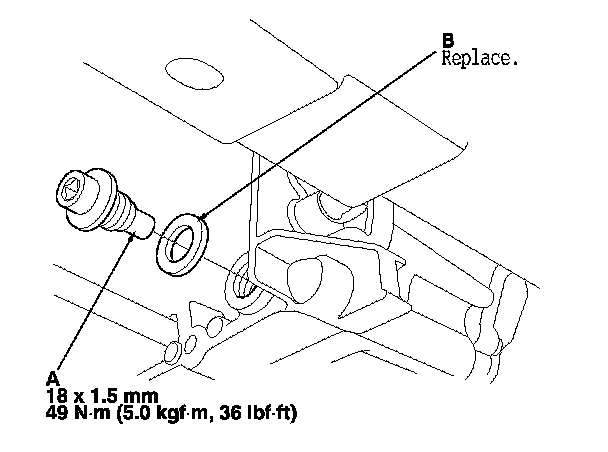 B
Replace.

A
18 x 1.5 mm
49 N·m (5.0 kgf·m, 36 lbf·ft)