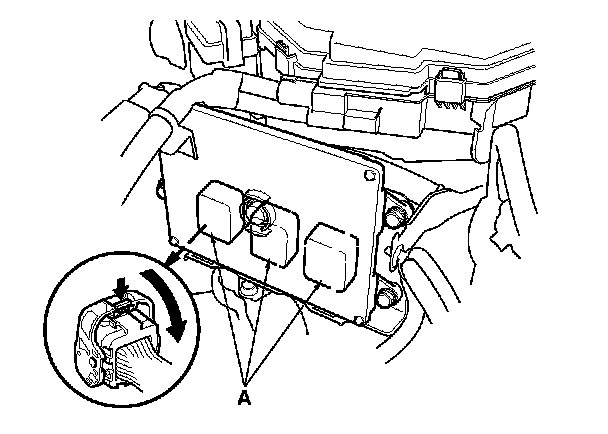 A